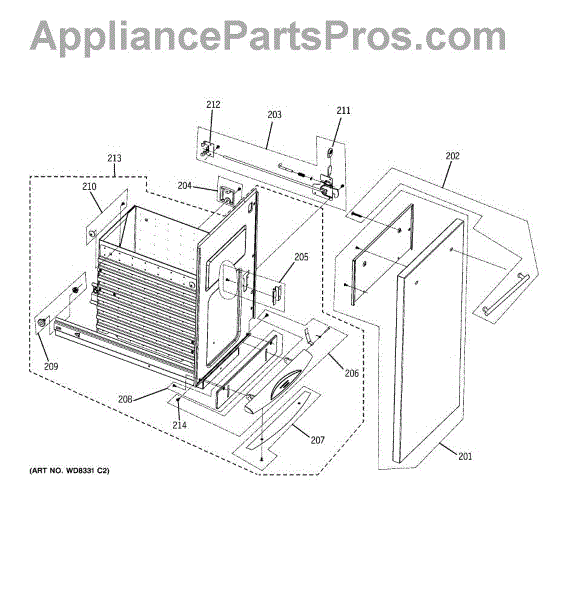 AppliancePartsPros.com

212
203
211
213
202
210
204
205
209
206
208
214
207
201

(ART NO. WD8331 C2)