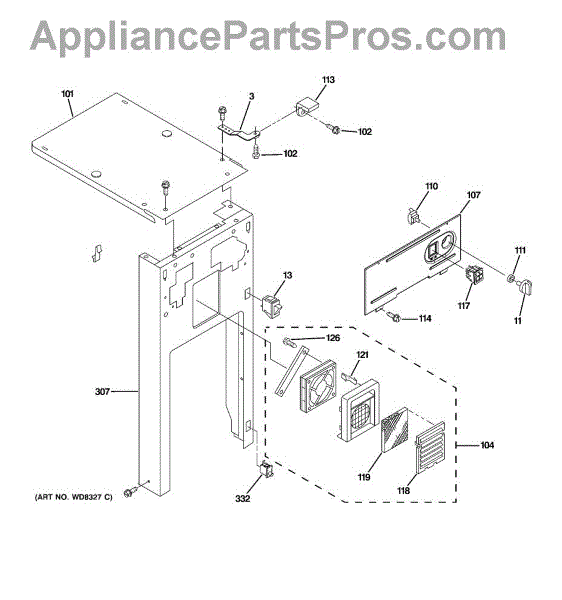 AppliancePartsPros.com

101
3
113
102
102
110
107
111
13
117
11
114
126
121
307
104
119
118
332
(ART NO. WD8327 C)