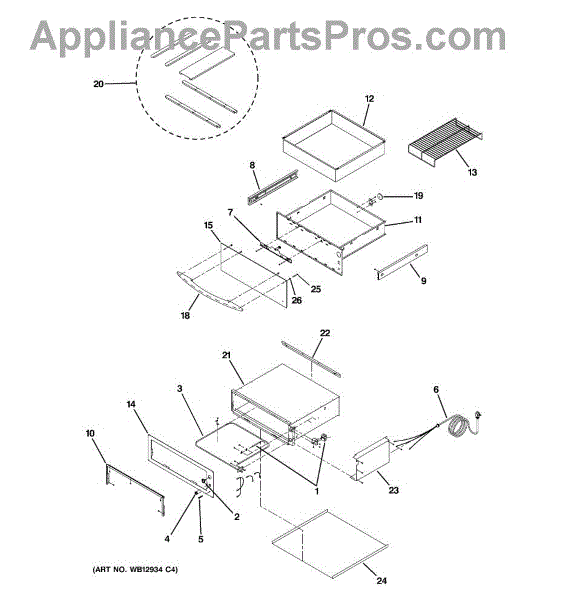 AppliancePartsPros.com

20
12
13
8
19
7
11
15
9
25
26
18
22
21
6
3
14
10
1
23
2
4
5
24
(ART NO. WB12934 C4)